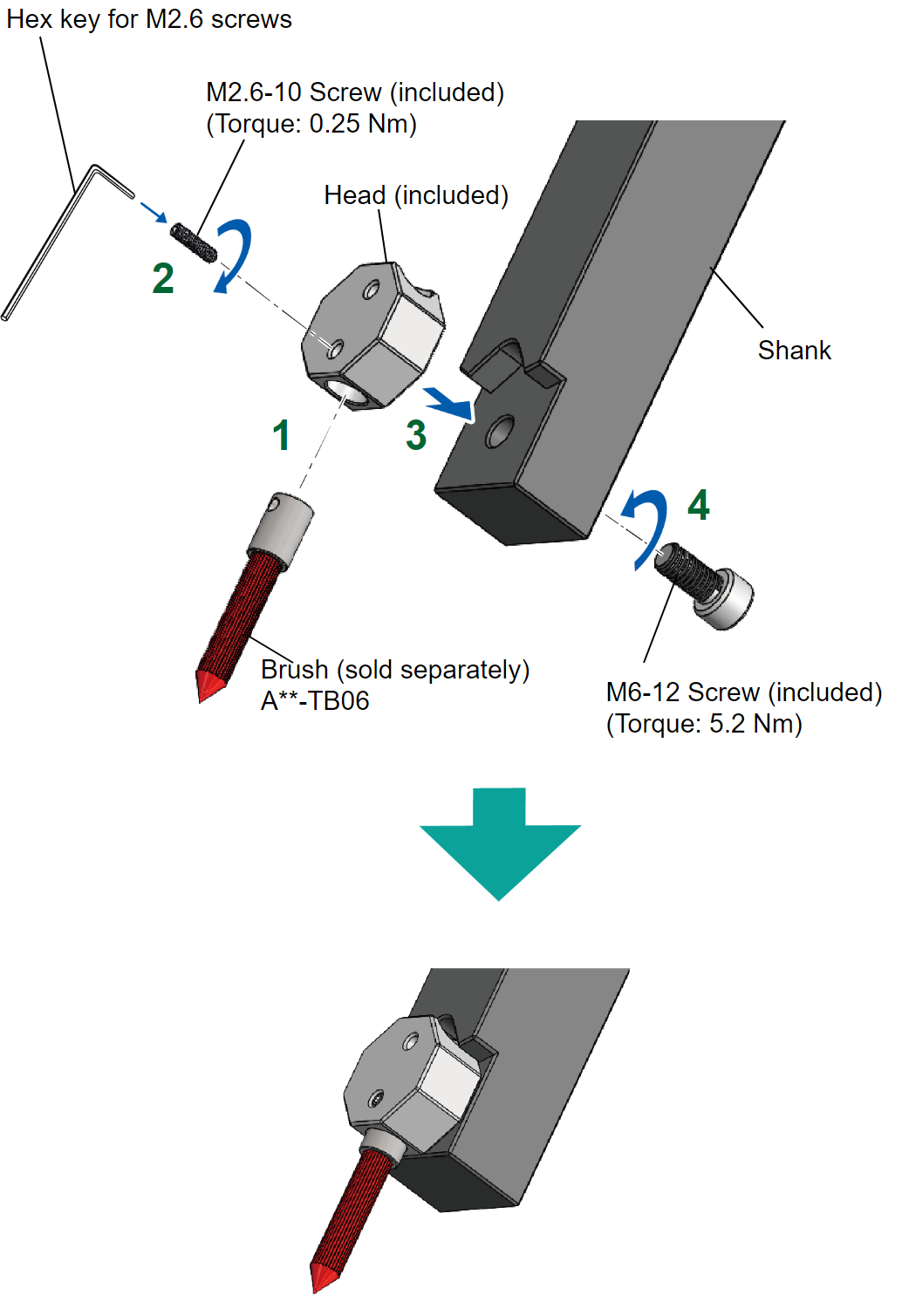 Hex key for M2.6 screws

M2.6-10 Screw (included)
(Torque: 0.25 Nm)

Head (included)

2

Shank

1

3

4

Brush (sold separately)
A**-TB06

M6-12 Screw (included)
(Torque: 5.2 Nm)